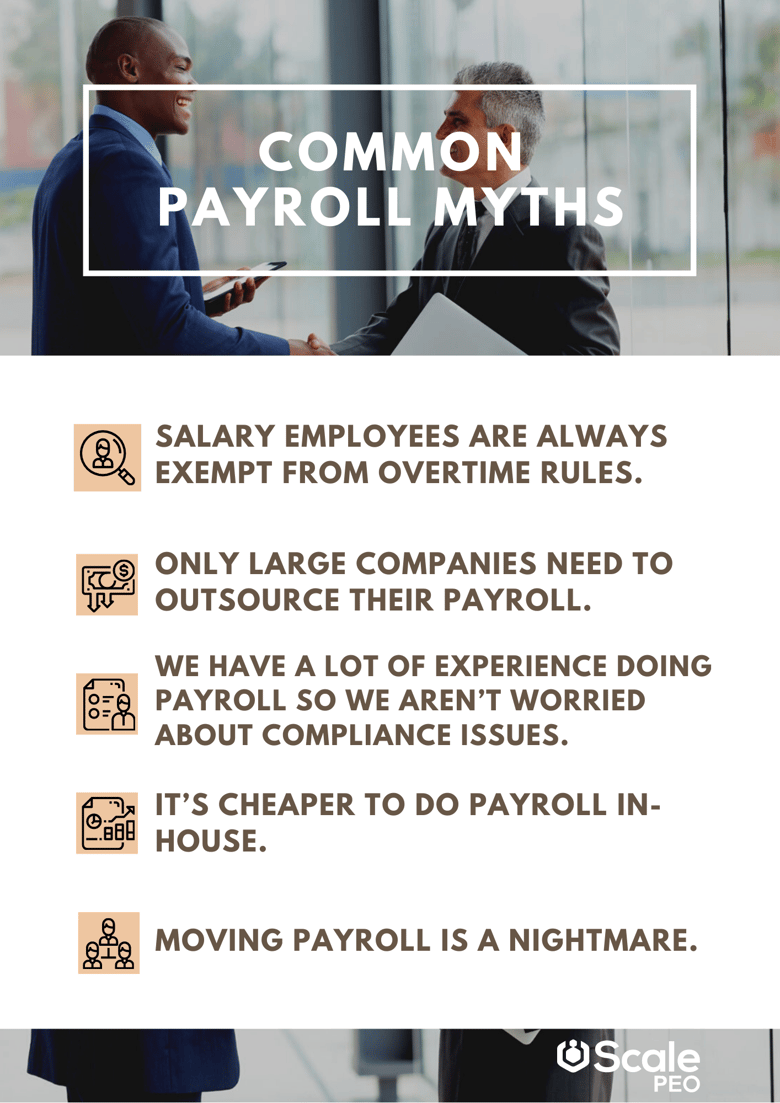 COMMON PAYROLL MYTHS

SALARY EMPLOYEES ARE ALWAYS EXEMPT FROM OVERTIME RULES.

ONLY LARGE COMPANIES NEED TO OUTSOURCE THEIR PAYROLL.

WE HAVE A LOT OF EXPERIENCE DOING PAYROLL SO WE AREN'T WORRIED ABOUT COMPLIANCE ISSUES.

IT'S CHEAPER TO DO PAYROLL IN-HOUSE.

MOVING PAYROLL IS A NIGHTMARE.

Scale PEO