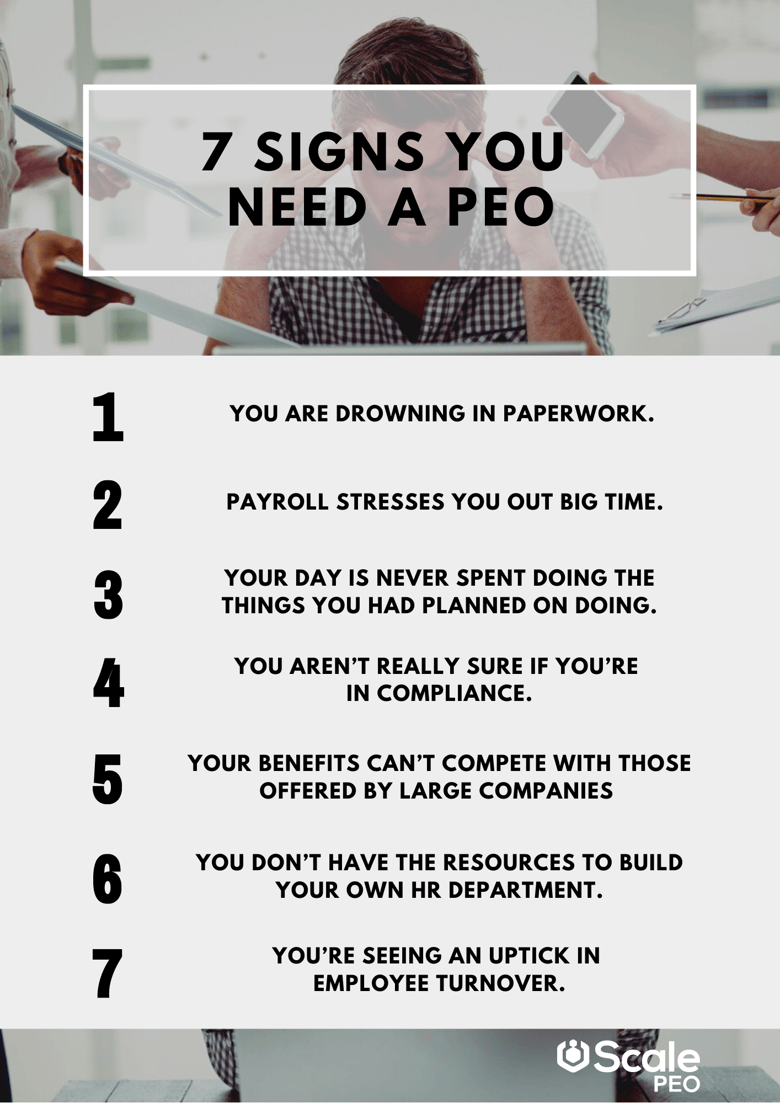 7 SIGNS YOU NEED A PEO

1
YOU ARE DROWNING IN PAPERWORK.

2
PAYROLL STRESSES YOU OUT BIG TIME.

3
YOUR DAY IS NEVER SPENT DOING THE THINGS YOU HAD PLANNED ON DOING.

4
YOU AREN'T REALLY SURE IF YOU'RE IN COMPLIANCE.

5
YOUR BENEFITS CAN'T COMPETE WITH THOSE OFFERED BY LARGE COMPANIES

6
YOU DON'T HAVE THE RESOURCES TO BUILD YOUR OWN HR DEPARTMENT.

7
YOU'RE SEEING AN UPTICK IN EMPLOYEE TURNOVER.

Scale PEO